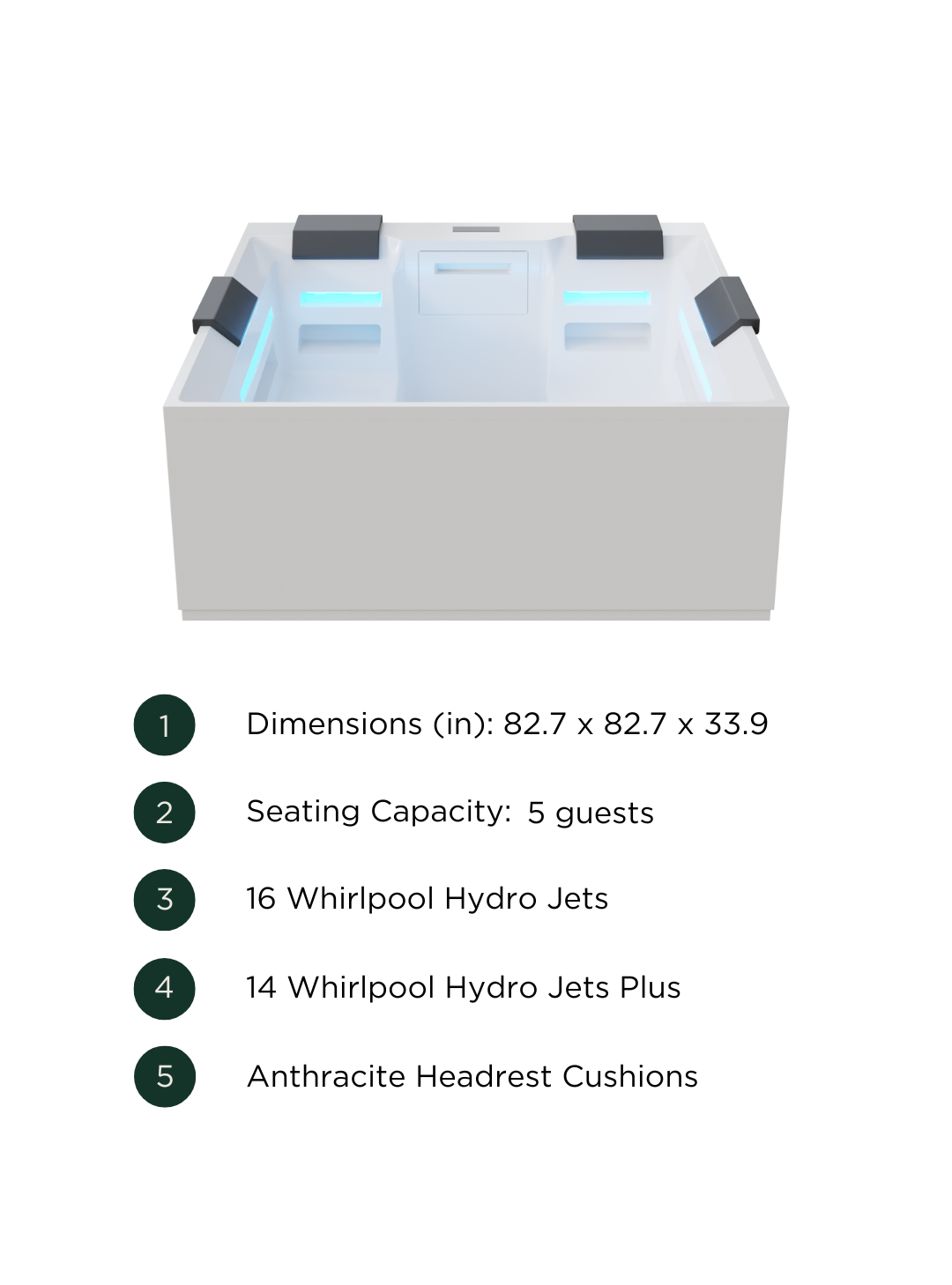 1 Dimensions (in): 82.7 x 82.7 x 33.9

2 Seating Capacity: 5 guests

3 16 Whirlpool Hydro Jets

4 14 Whirlpool Hydro Jets Plus

5 Anthracite Headrest Cushions